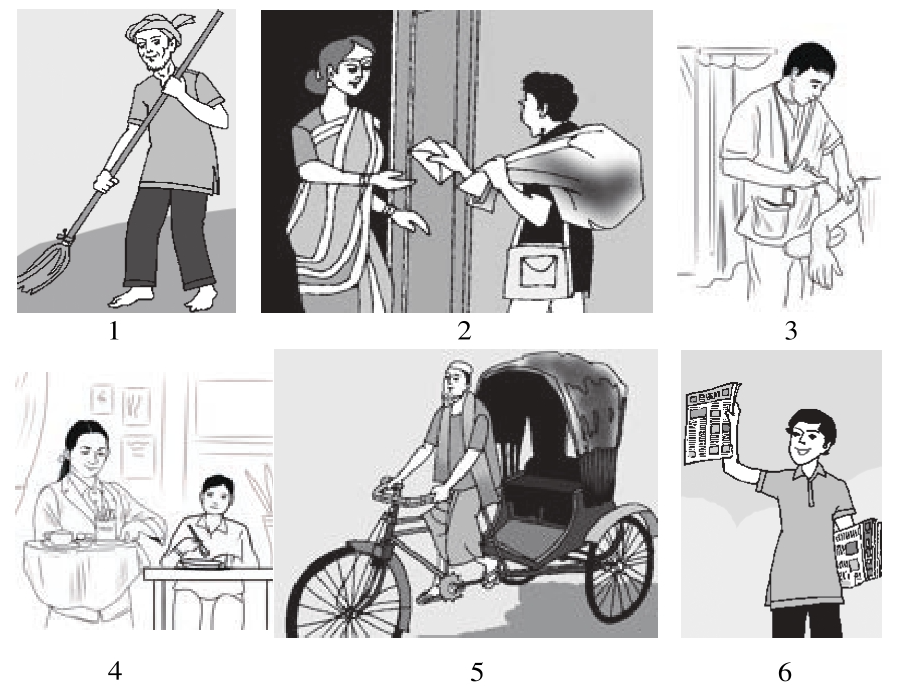 1 2 3

4 5 6