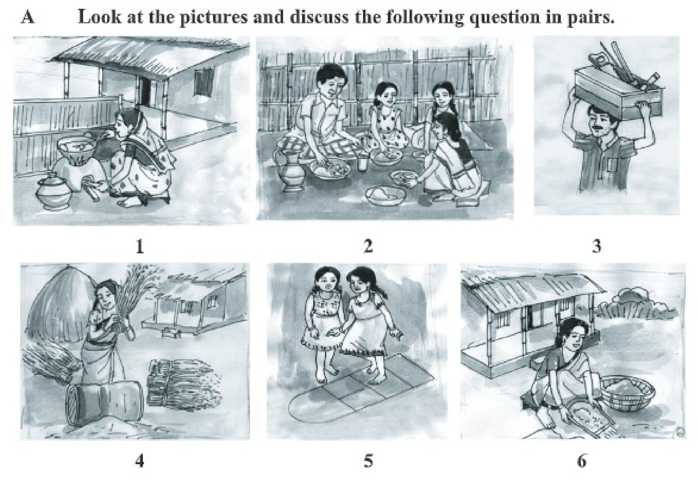 A Look at the pictures and discuss the following question in pairs.

1

2

3

4

5

6